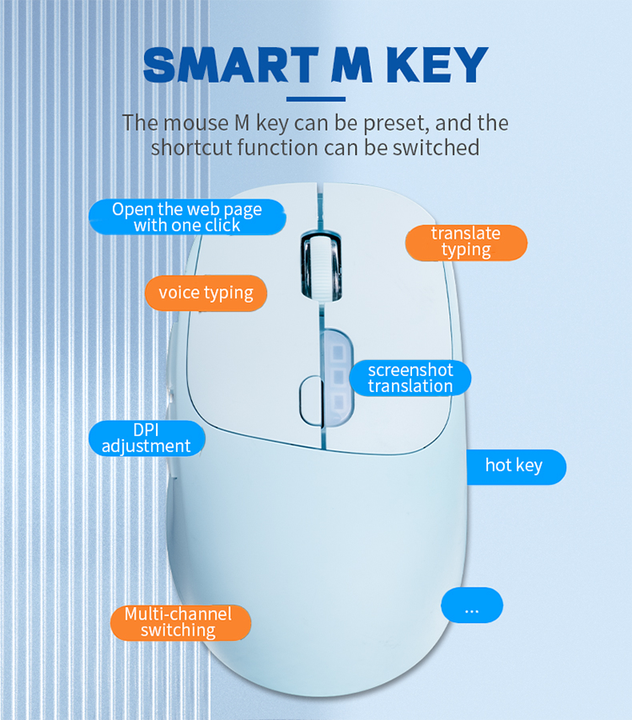 SMART M KEY

The mouse M key can be preset, and the shortcut function can be switched

Open the web page with one click

translate typing

voice typing

screenshot translation

DPI adjustment

hot key

Multi-channel switching

...